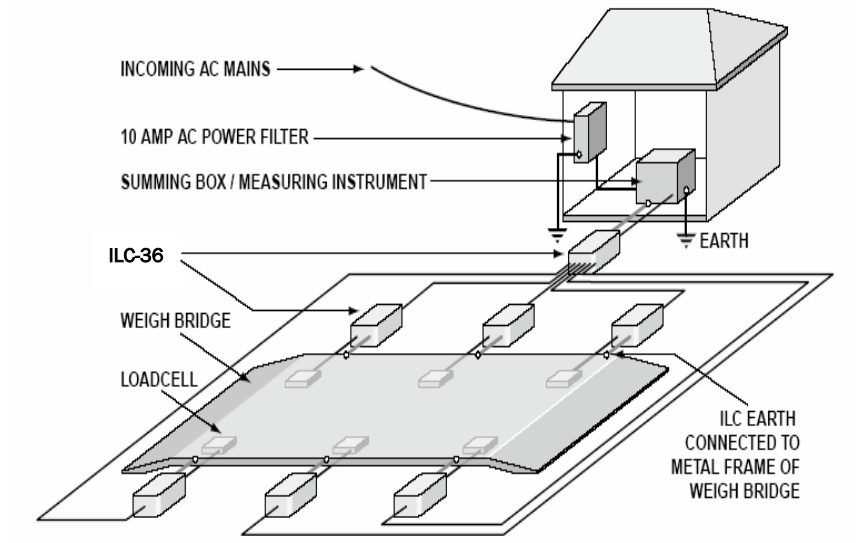 INCOMING AC MAINS

10 AMP AC POWER FILTER

SUMMING BOX / MEASURING INSTRUMENT

EARTH

ILC-36

WEIGH BRIDGE

LOADCELL

ILC EARTH CONNECTED TO METAL FRAME OF WEIGH BRIDGE